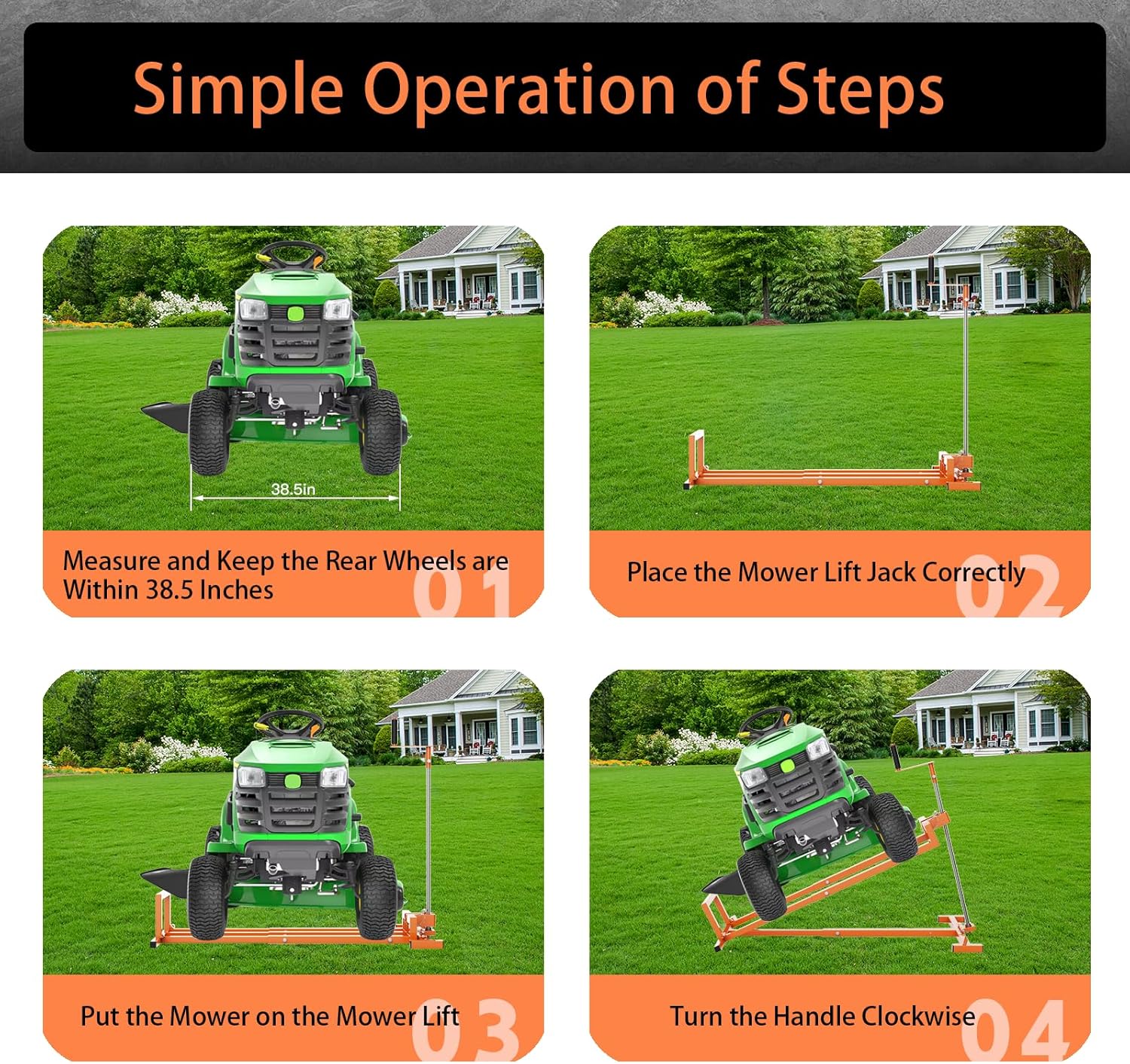 Simple Operation of Steps

38.5in

Measure and Keep the Rear Wheels are Within 38.5 Inches 01

Place the Mower Lift Jack Correctly 02

Put the Mower on the Mower Lift 03

Turn the Handle Clockwise 04