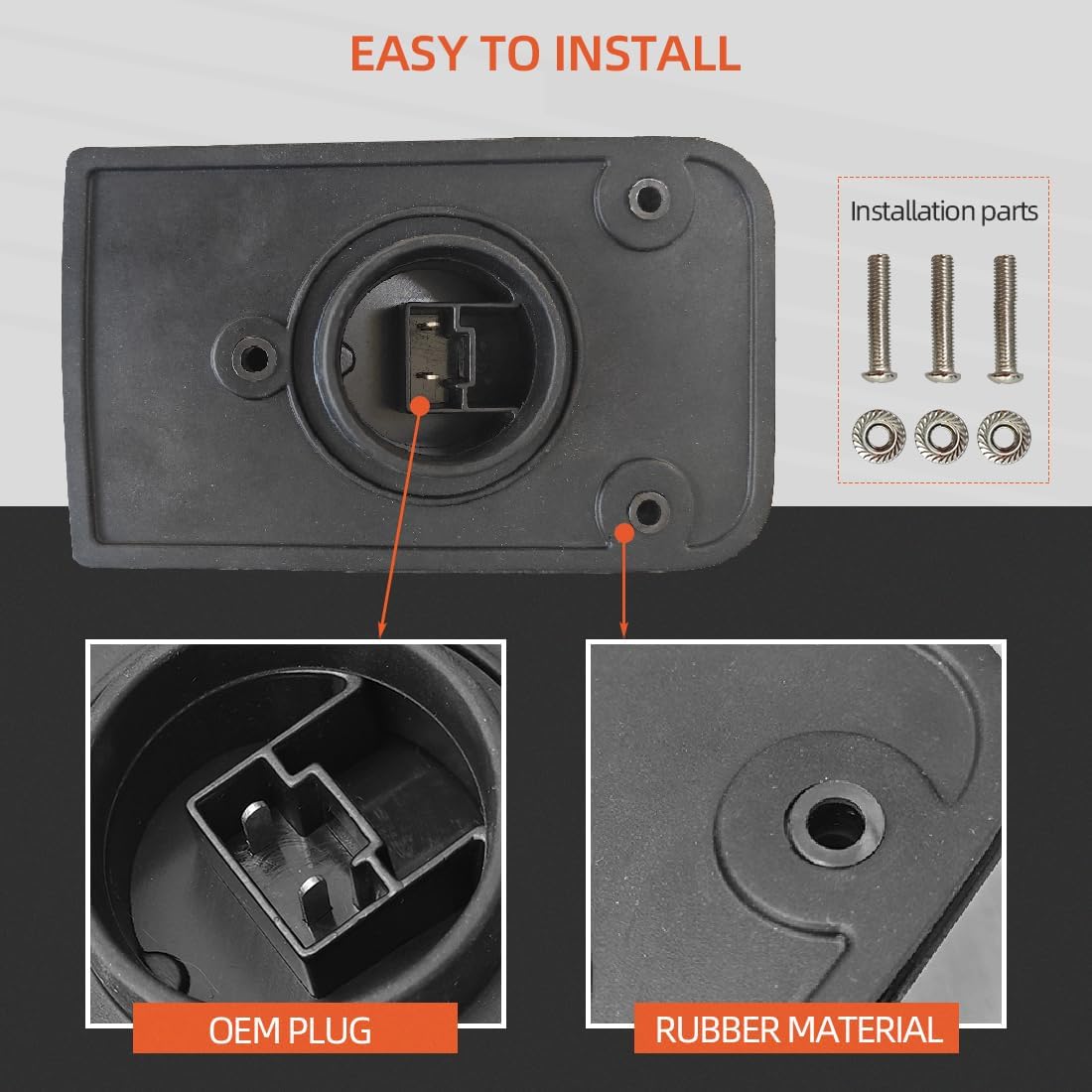 EASY TO INSTALL

Installation parts

OEM PLUG

RUBBER MATERIAL