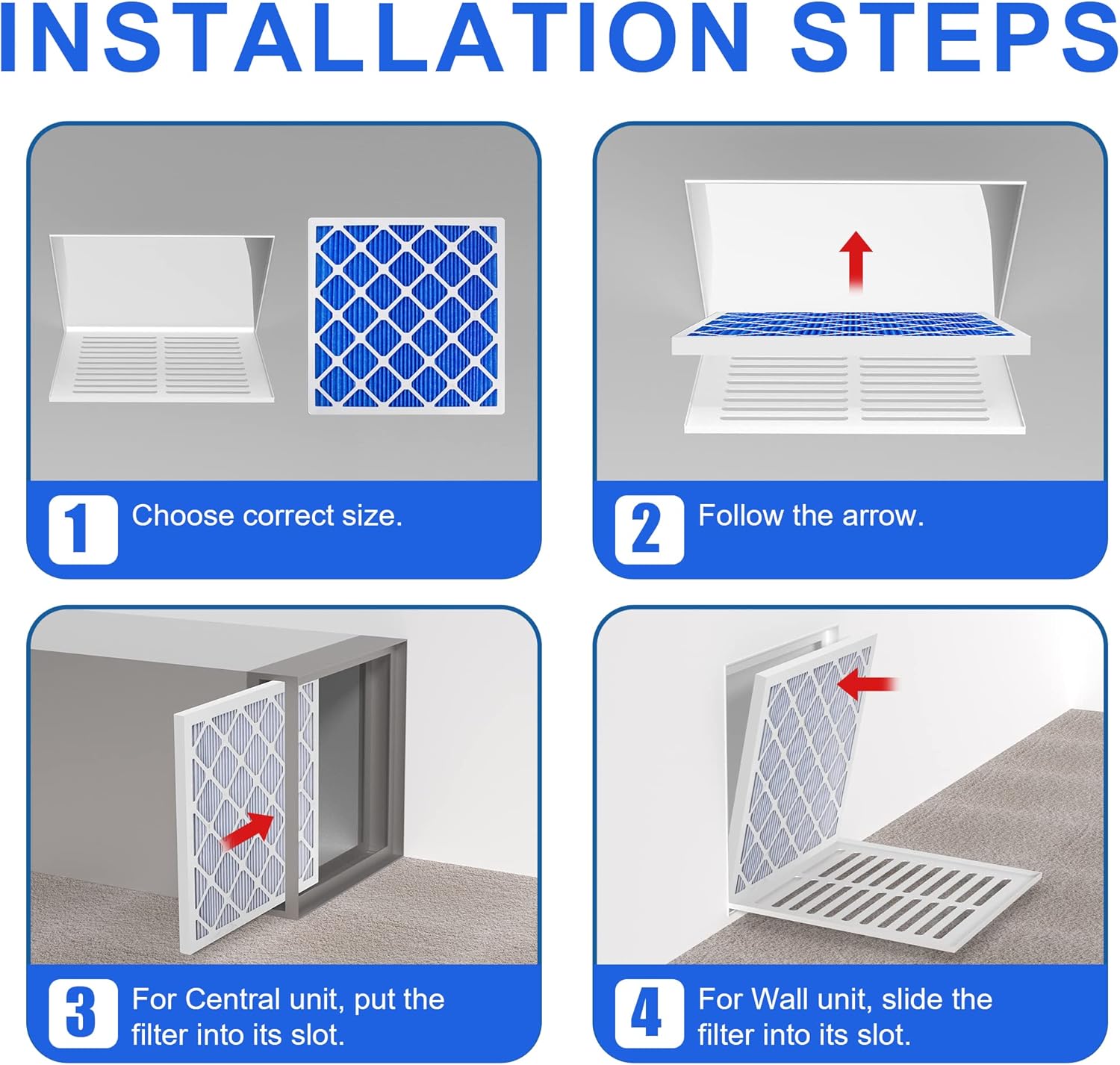 INSTALLATION STEPS

1 Choose correct size.

2 Follow the arrow.

3 For Central unit, put the filter into its slot.

4 For Wall unit, slide the filter into its slot.