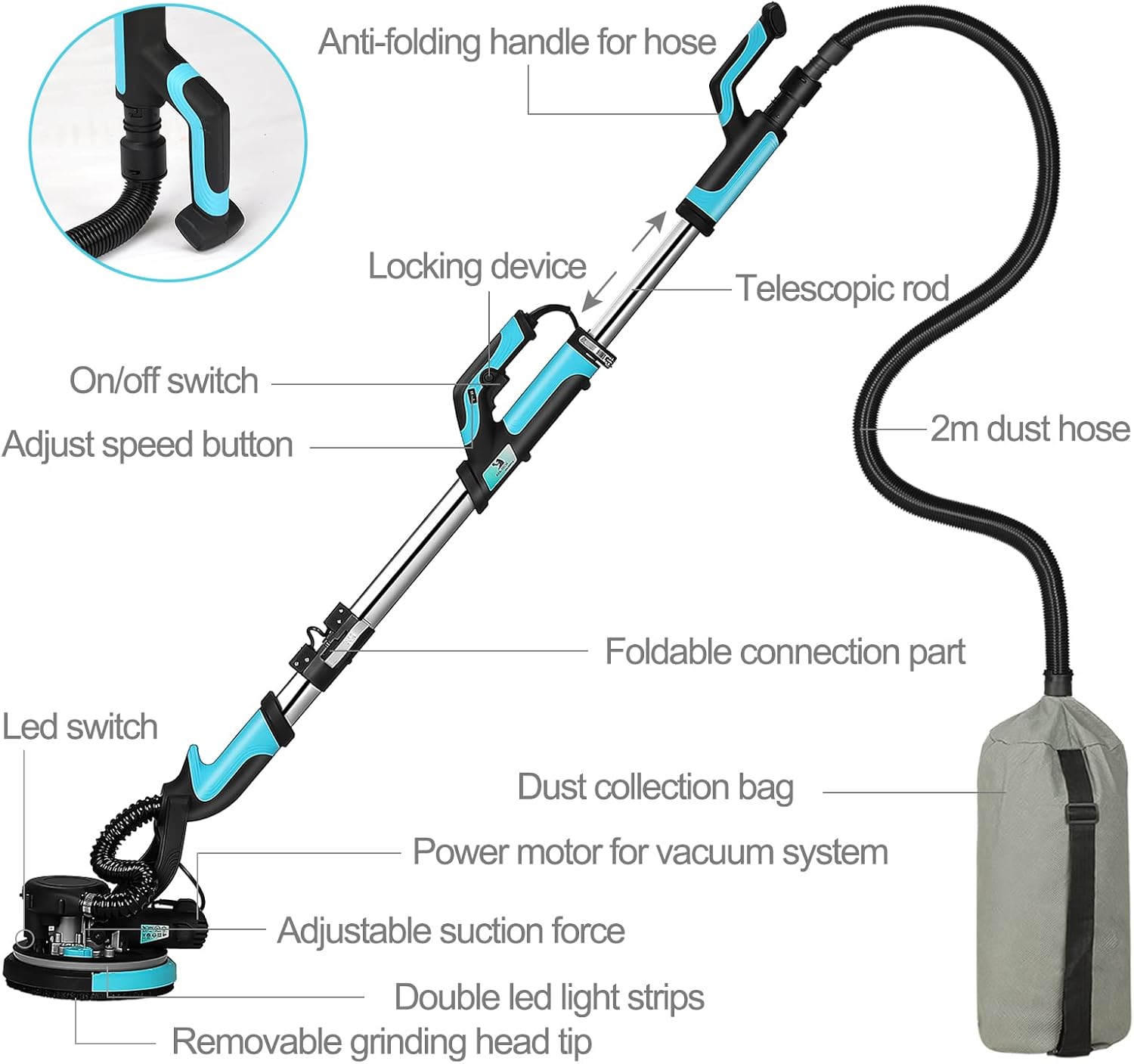 Anti-folding handle for hose

Locking device

Telescopic rod

On/off switch

Adjust speed button

2m dust hose

Foldable connection part

Led switch

Dust collection bag

Power motor for vacuum system

Adjustable suction force

Double led light strips

Removable grinding head tip