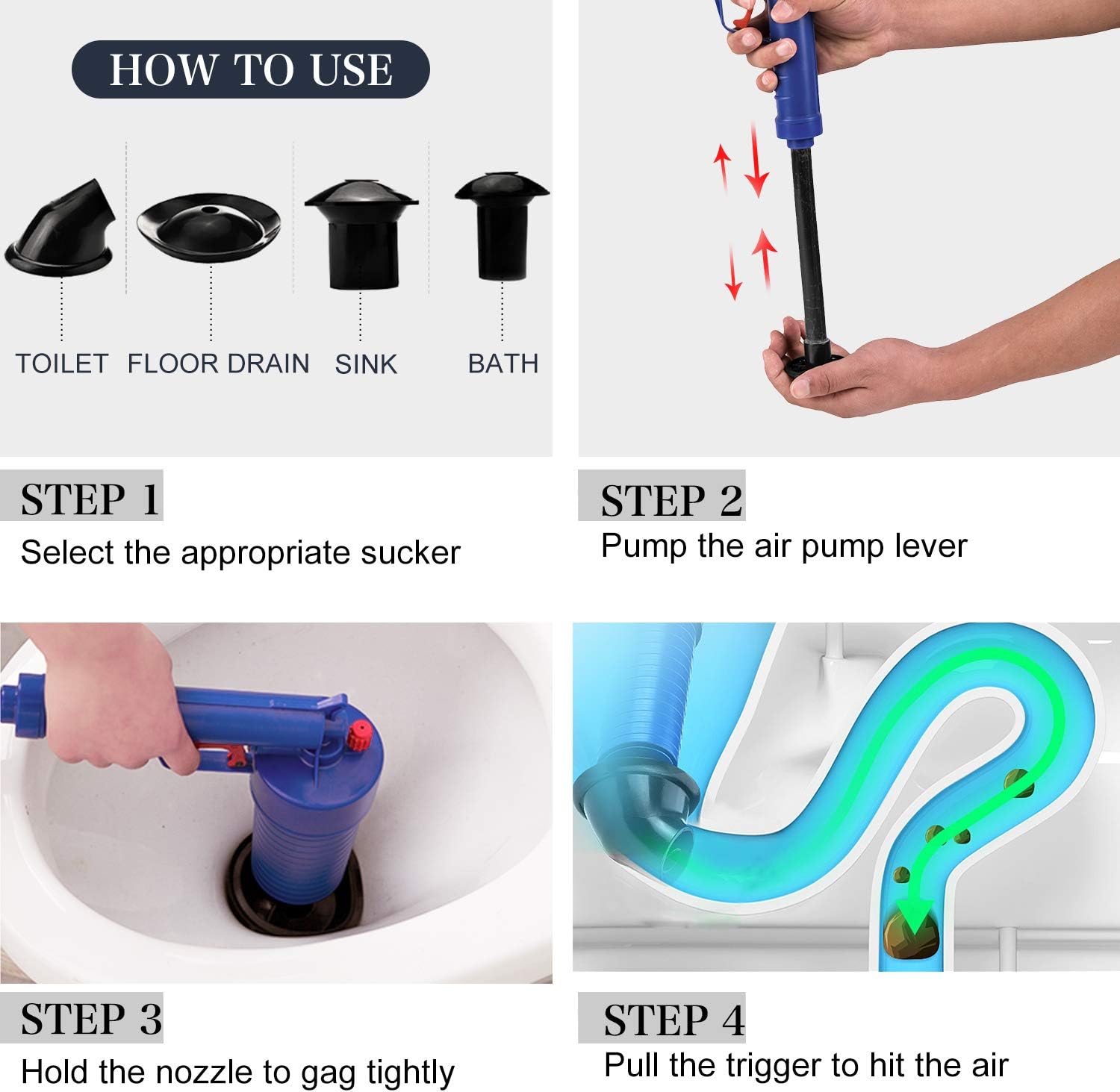 HOW TO USE

TOILET FLOOR DRAIN SINK BATH

STEP 1
Select the appropriate sucker

STEP 2
Pump the air pump lever

STEP 3
Hold the nozzle to gag tightly

STEP 4
Pull the trigger to hit the air